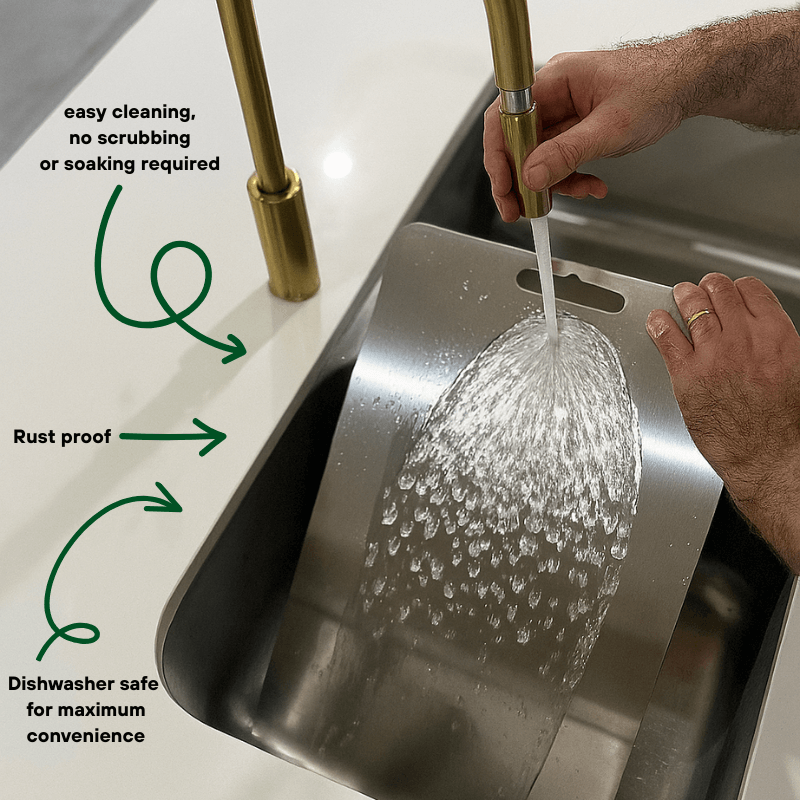 easy cleaning, no scrubbing or soaking required

Rust proof

Dishwasher safe for maximum convenience